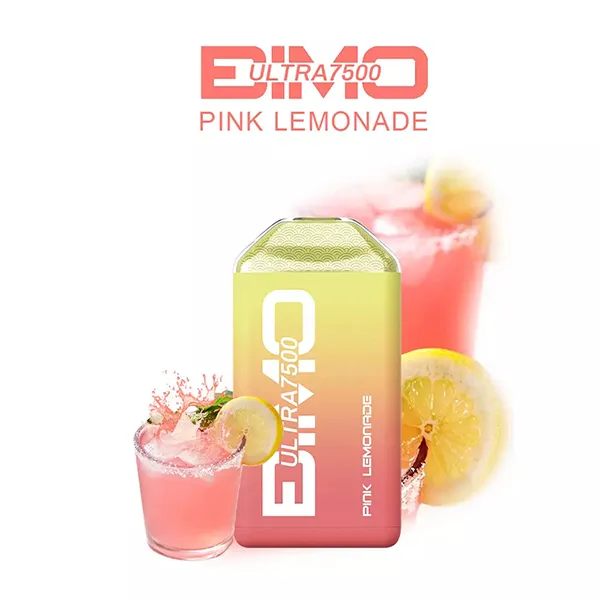 DIMO ULTRA7500
PINK LEMONADE

DIMO ULTRA7500
PINK LEMONADE